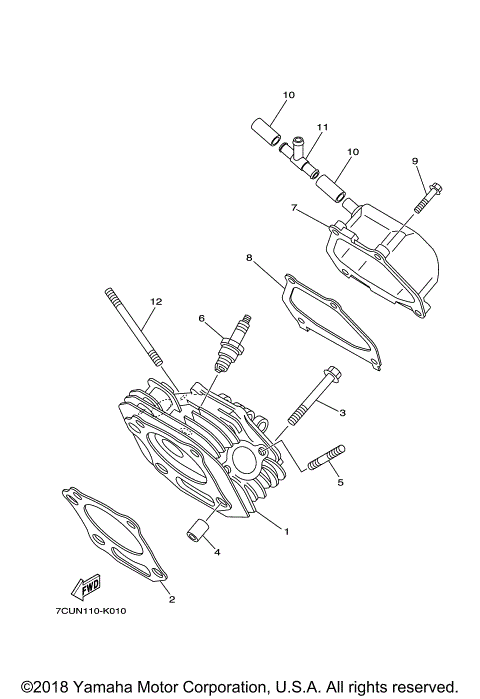 10
11
10
9
7
8
12
6
3
5
1
4
2
FWD
7CUN110-K010

©2018 Yamaha Motor Corporation, U.S.A. All rights reserved.