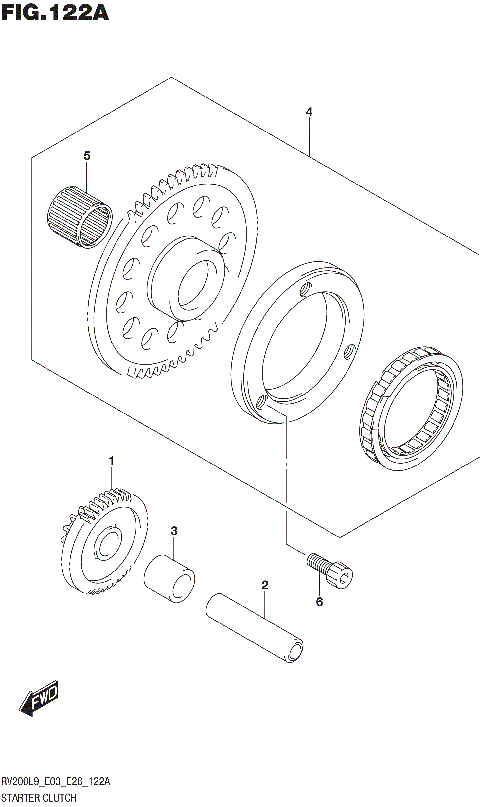 FIG.122A

4

5

1

3

2

6

FWD

RV200L9_E03_E28_122A
STARTER CLUTCH