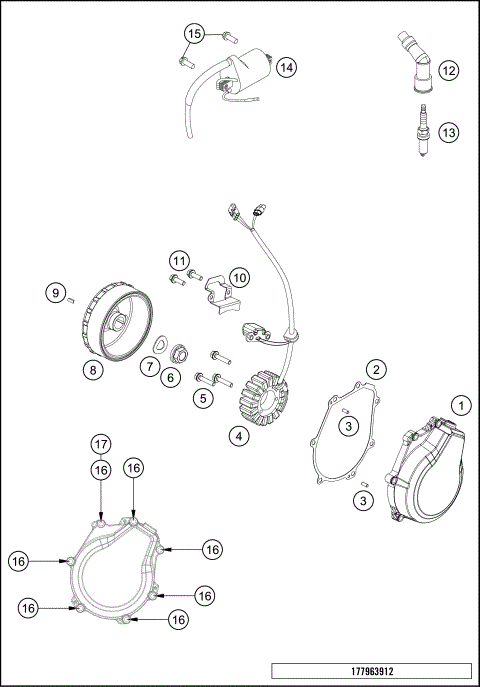 15
14
12
13
11
10
9
8
7
6
5
4
2
3
1
3
17
16
16
16
16
16
16
16
177963912