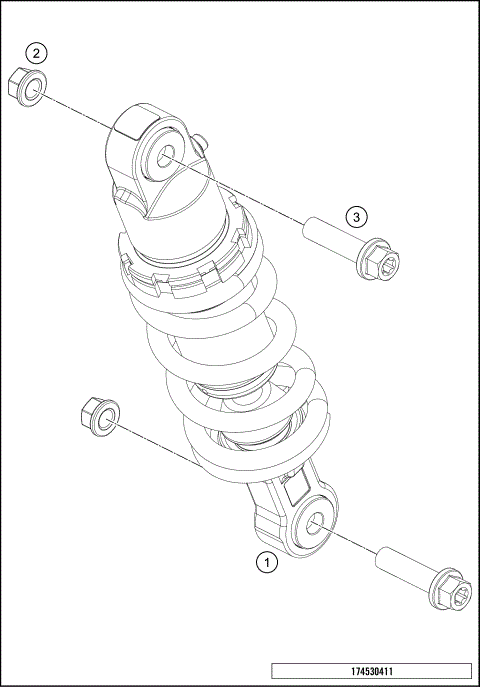 2

3

1

174530411