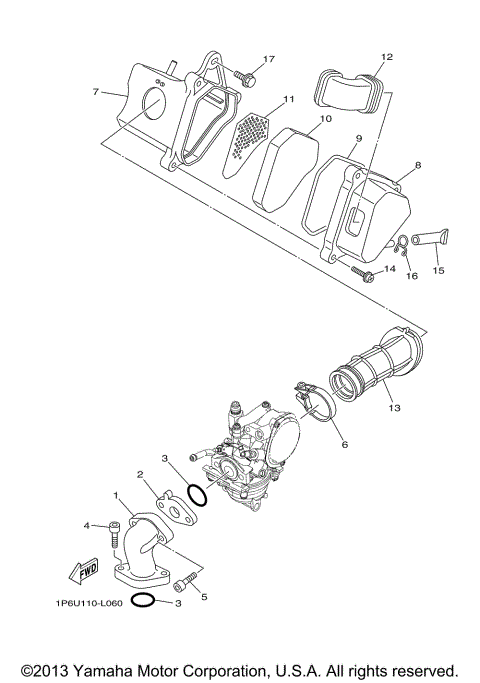 17
12
7
11
10
9
8
14
16
15
13
6
3
2
1
4
FWD
5
1P6U110-L060
3

©2013 Yamaha Motor Corporation, U.S.A. All rights reserved.