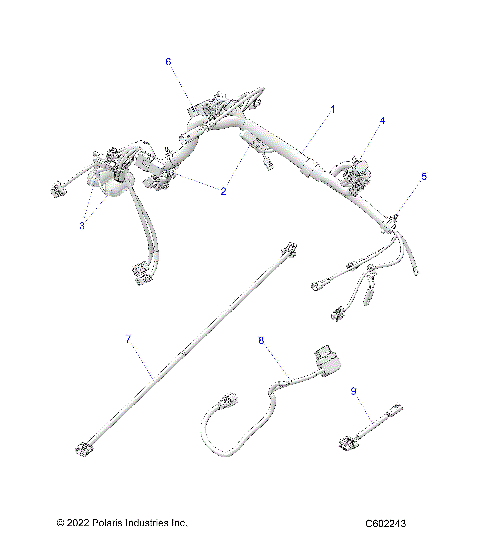 6
1
4
5
2
3
7
8
9
© 2022 Polaris Industries Inc.
C602243