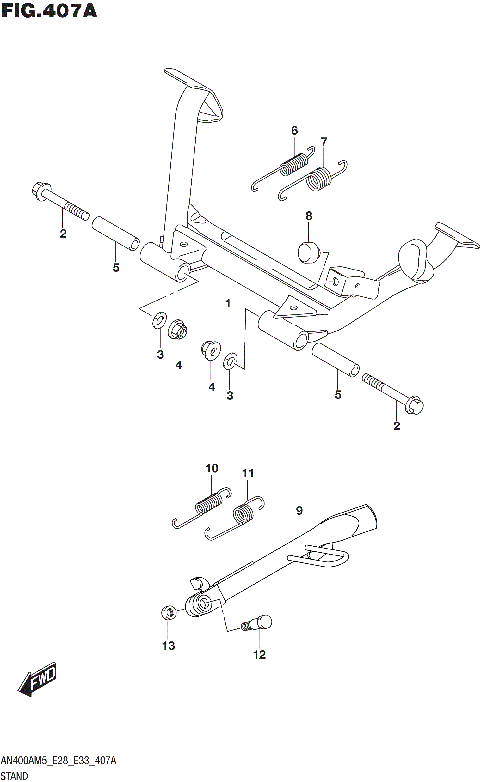 FIG.407A

6
7
2
8
5
1
3
4
4
3
5
2
10
11
9
13
12
FWD

AN400AM5_E28_E33_407A
STAND