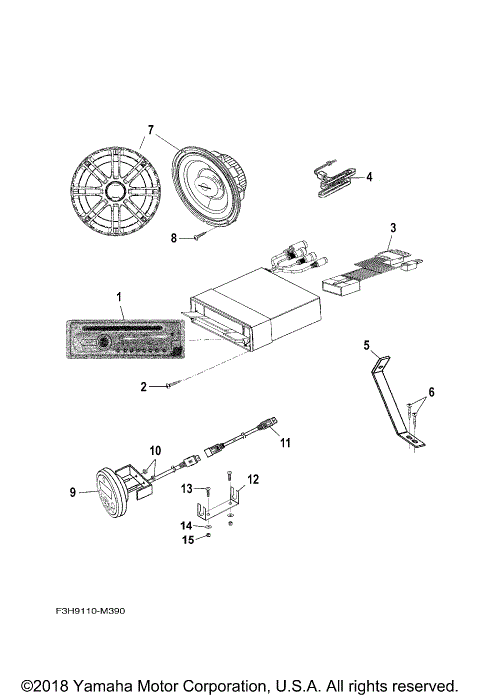 7
4
8
3
1
5
2
6
10
11
9
13
12
14
15
F3H9110-M390
©2018 Yamaha Motor Corporation, U.S.A. All rights reserved.