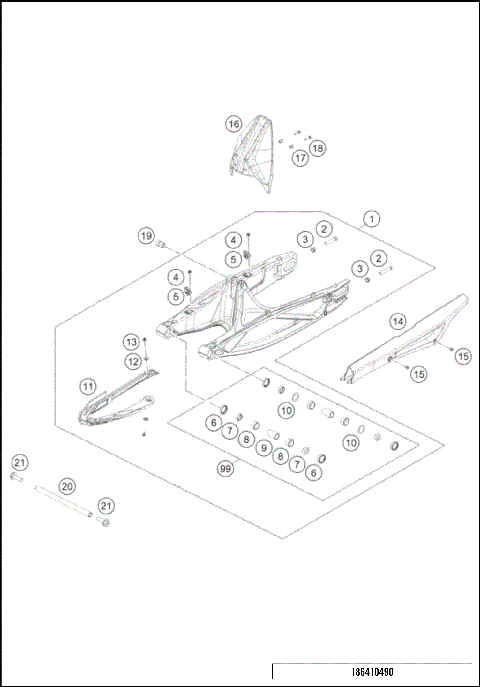 16
17
18
1
19
4
5
3
2
3
2
4
5
14
15
15
13
12
11
10
6
7
8
9
8
7
6
10
99
21
20
21
186410490