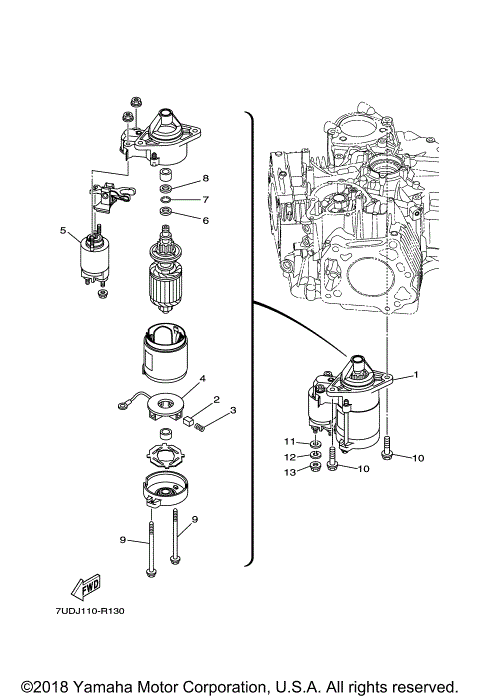 8
7
6
5
4
2
3
9
9
1
11
12
13
10
10
FWD
7UDJ110-R130

©2018 Yamaha Motor Corporation, U.S.A. All rights reserved.