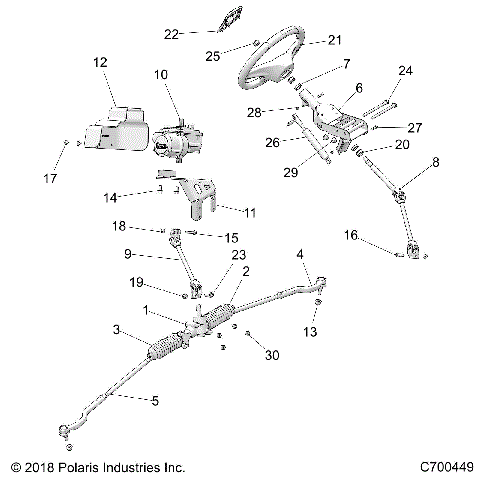 22
25
21
12
10
7
24
6
28
27
26
20
29
8
17
14
11
18
15
16
9
23
4
2
19
1
13
3
30
5
© 2018 Polaris Industries Inc.
C700449