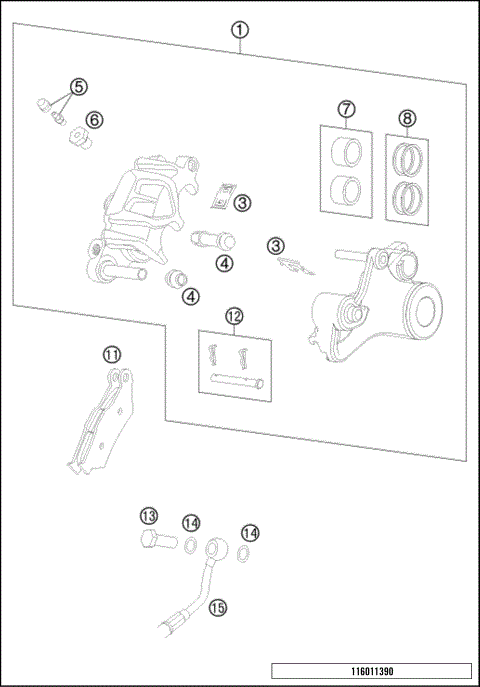 1
5
6
7
8
3
4
3
4
12
11
13
14
14
15
116011390