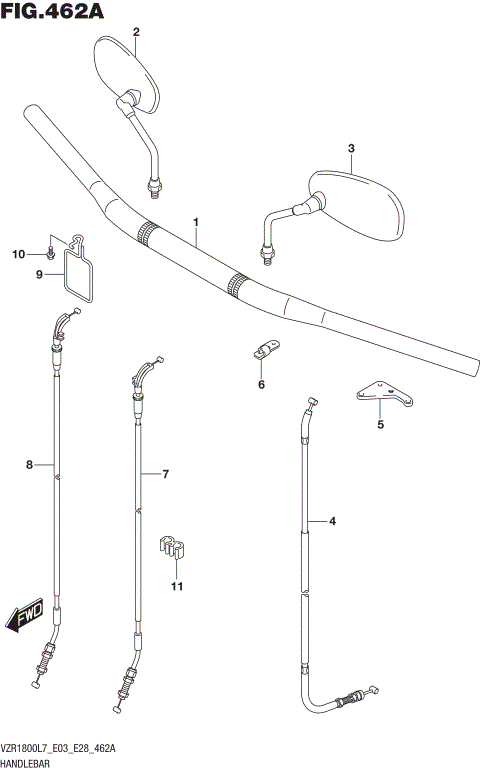 FIG.462A

2
3
1
10
9
6
5
8
7
4
11
FWD

VZR1800L7_E03_E28_462A
HANDLEBAR