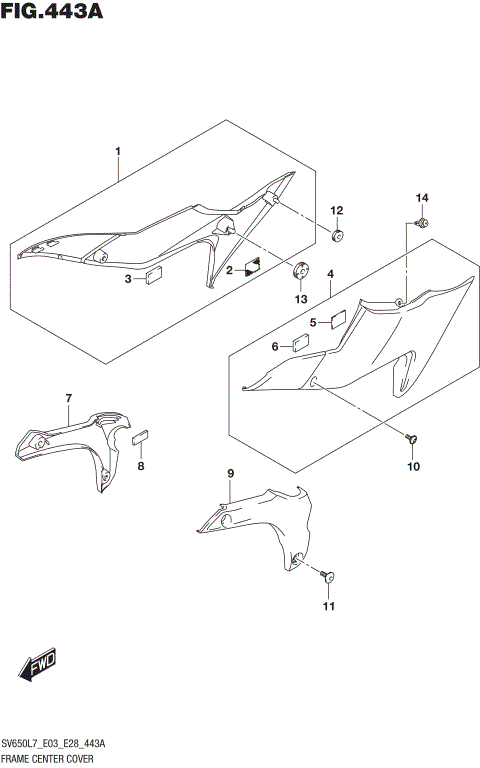 FIG.443A

1
12
14
3
2
13
4
5
6
7
8
10
9
11
FWD

SV650L7_E03_E28_443A
FRAME CENTER COVER