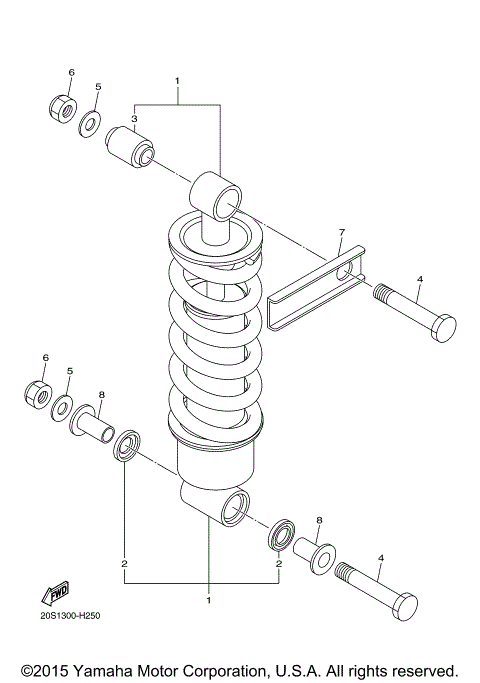 6
5
1
3
7
4
6
5
8
2
2
8
4
1
FWD
20S1300-H250

©2015 Yamaha Motor Corporation, U.S.A. All rights reserved.