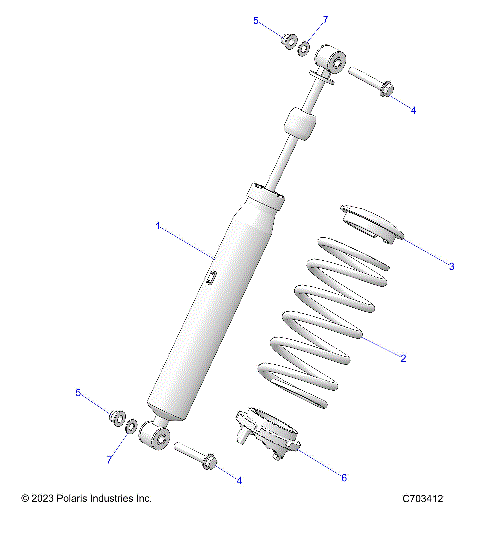 5
7
4
1
3
2
5
7
4
6
© 2023 Polaris Industries Inc.
C703412