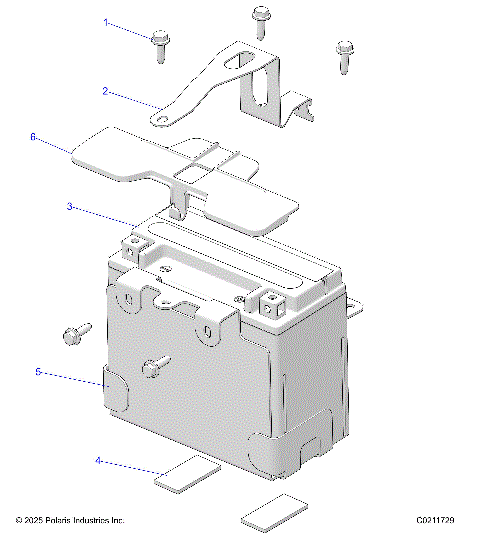 1
2
6
3
5
4
© 2025 Polaris Industries Inc.
C0211729