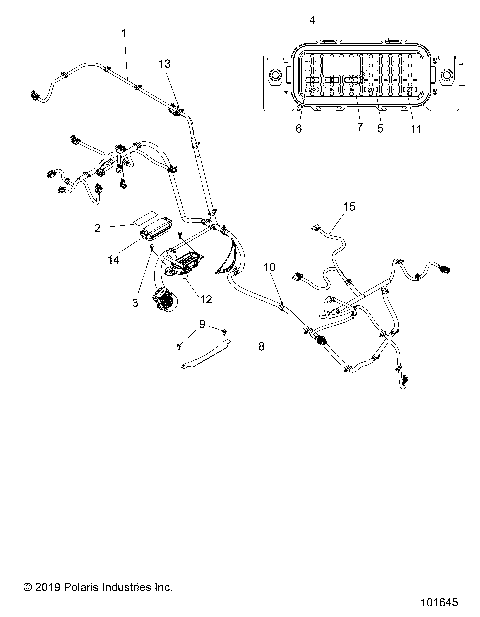 1
13
4
6
7
5
11
2
14
3
12
15
10
9
8

© 2019 Polaris Industries Inc.

101645