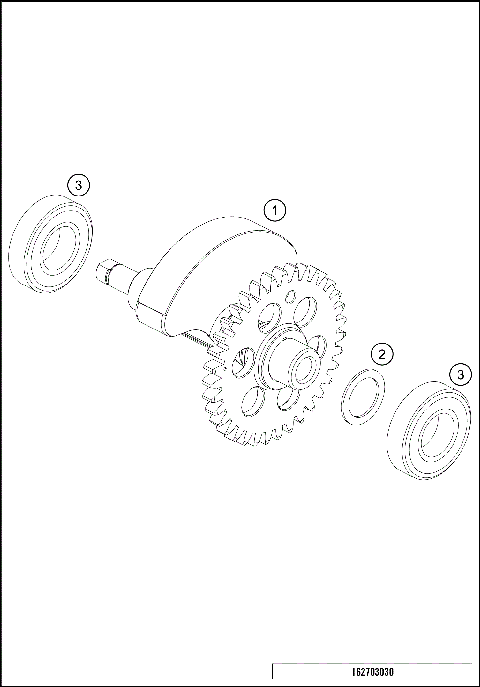 3
1
2
3
162703030