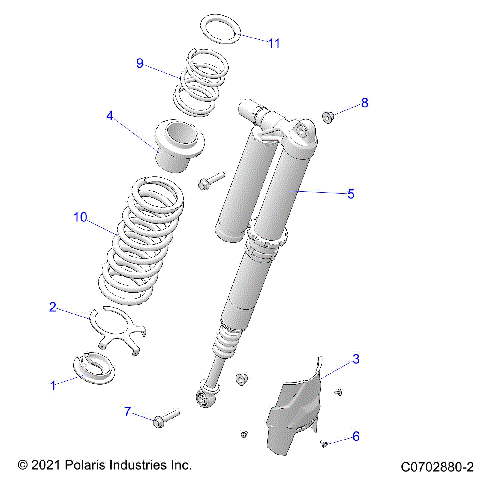 11

9

8

4

5

10

2

3

1

7

6

© 2021 Polaris Industries Inc.

C0702880-2