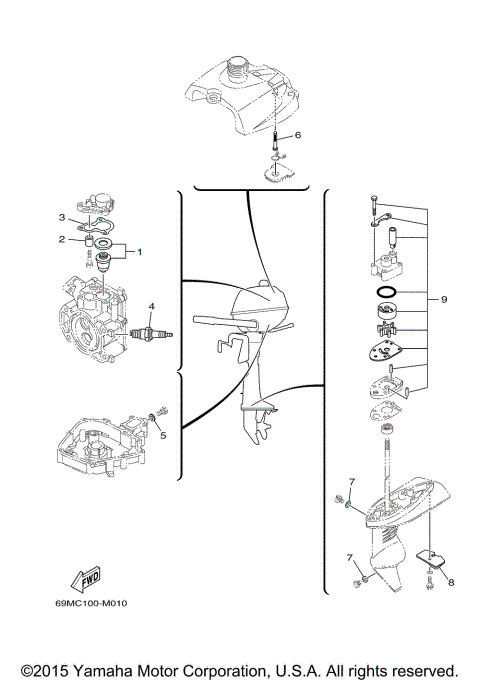 6

3

2

1

4

5

9

7

7

8

FWD

69MC100-M010

©2015 Yamaha Motor Corporation, U.S.A. All rights reserved.