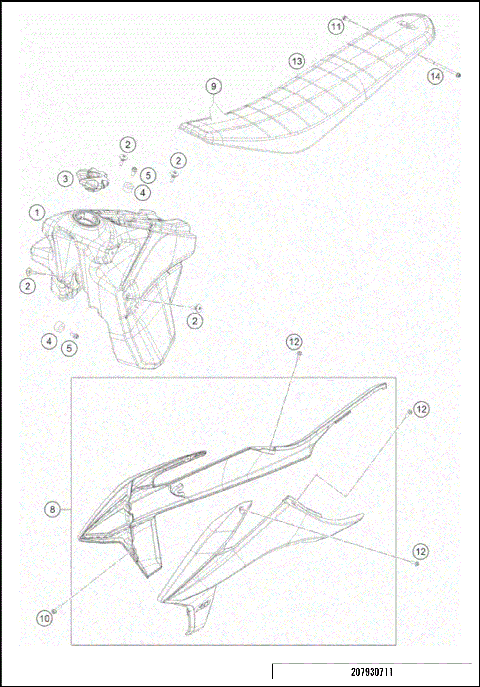 11
13
14
9
2
2
3
5
4
1
2
2
4
5
12
12
8
12
10
207930711