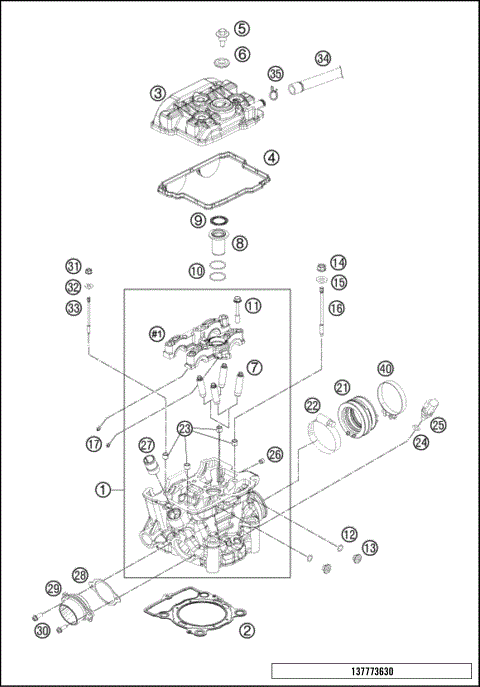 5
6
35
34
3
4
9
8
10
31
32
33
14
15
16
11
#1
7
40
21
22
25
24
17
23
27
26
1
12
13
28
29
30
2
137773630