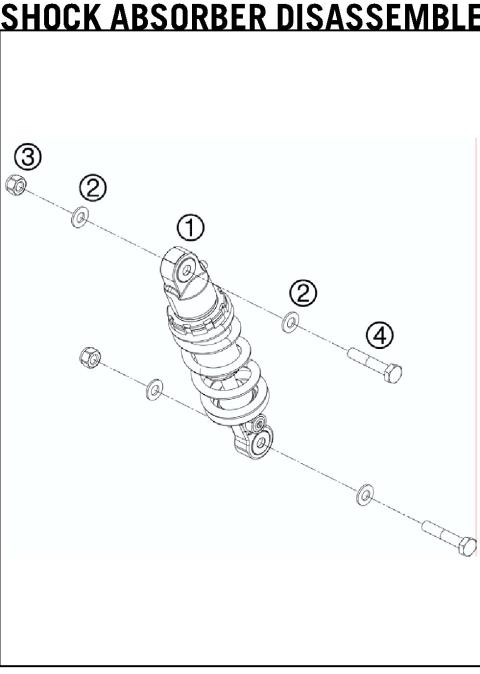 SHOCK ABSORBER DISASSEMBLE

3

2

1

2

4