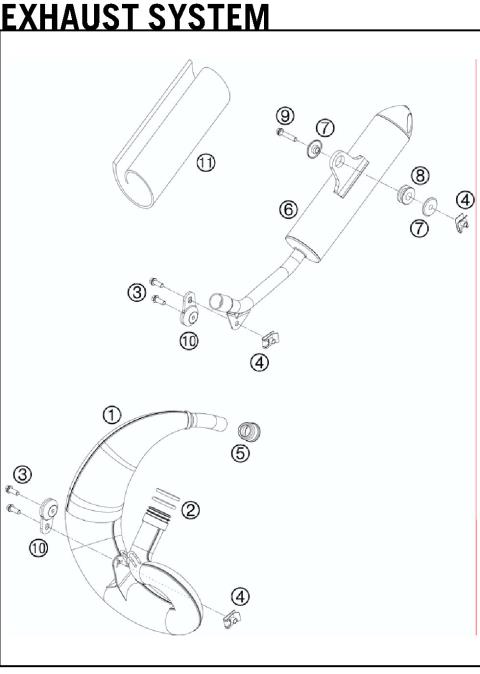 EXHAUST SYSTEM

11

9

7

8

4

6

7

3

10

4

1

5

3

2

10

4