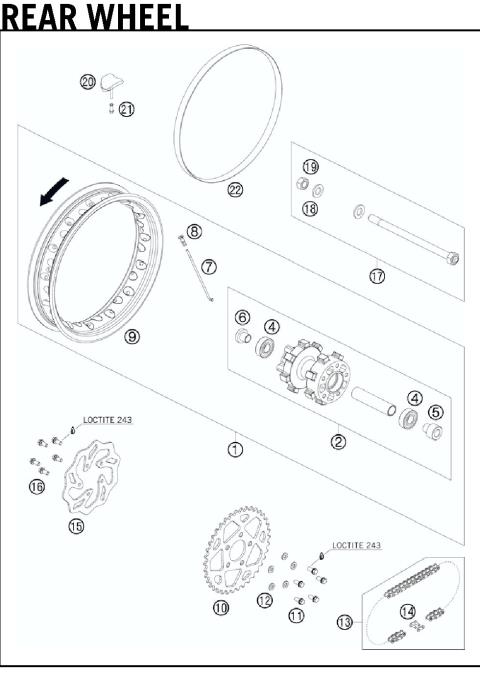 REAR WHEEL

20
21
22
19
18
17
8
7
9
6
4
4
5
2
1
LOCTITE 243
16
15
LOCTITE 243
10
12
11
13
14