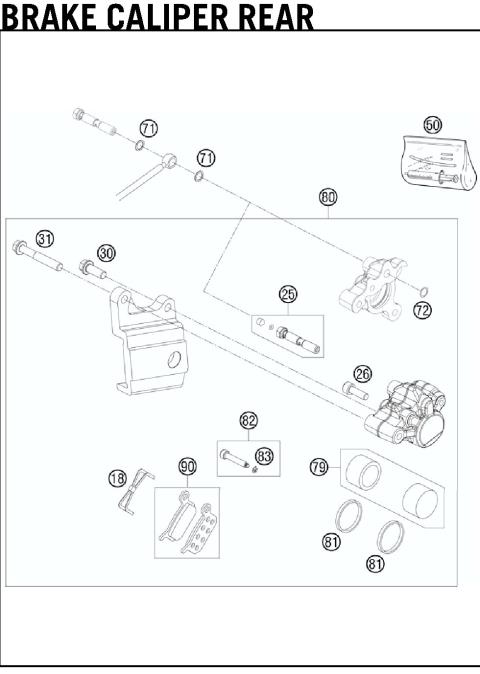 BRAKE CALIPER REAR

71
71
50
80
31
30
25
72
26
82
83
79
18
90
81
81