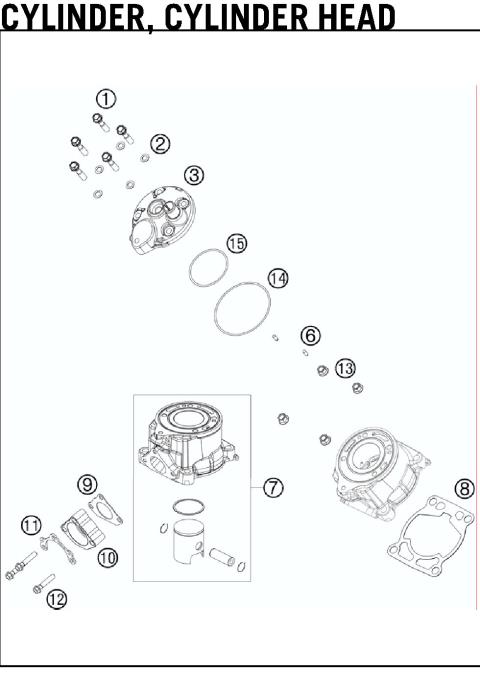 CYLINDER, CYLINDER HEAD

1
2
3
15
14
6
13
7
8
9
11
10
12