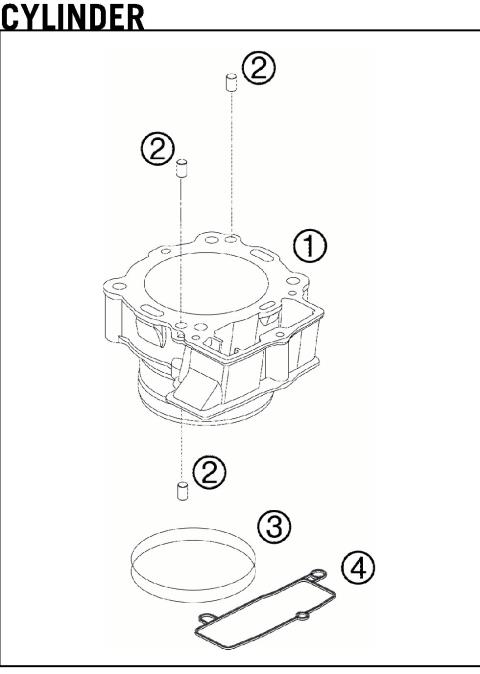 CYLINDER

2

2

1

2

3

4