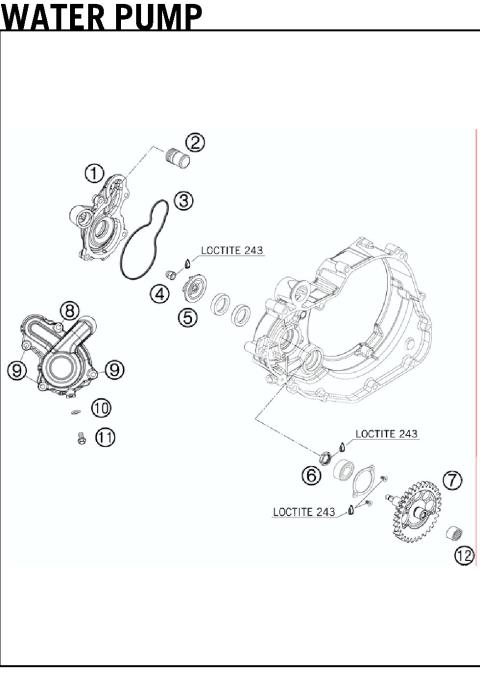 WATER PUMP

2
1
3
LOCTITE 243
4
5
8
9
9
10
11
LOCTITE 243
6
7
LOCTITE 243
12