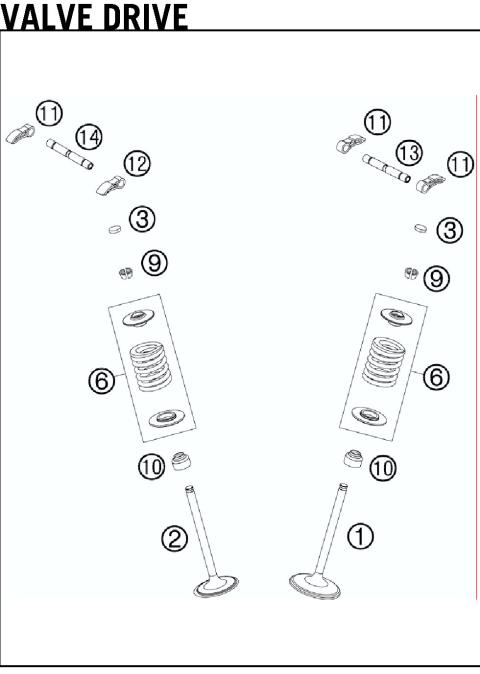 VALVE DRIVE

11
14
12
3
9
6
10
2

11
13
11
3
9
6
10
1