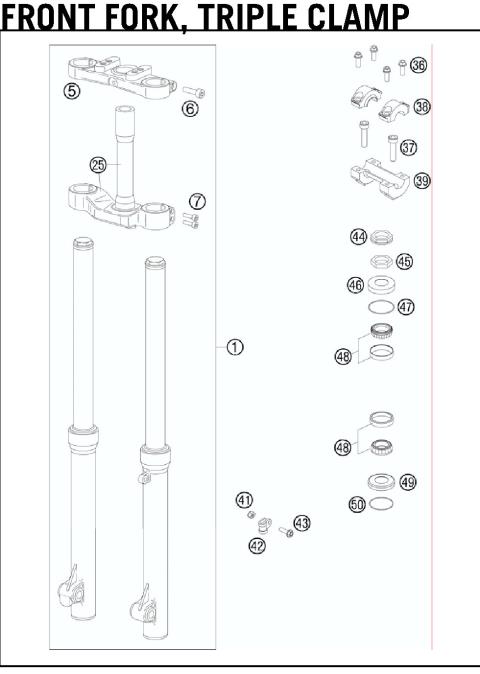 FRONT FORK, TRIPLE CLAMP

5
6
25
7
1
36
38
37
39
44
45
46
47
48
48
49
50
41
43
42