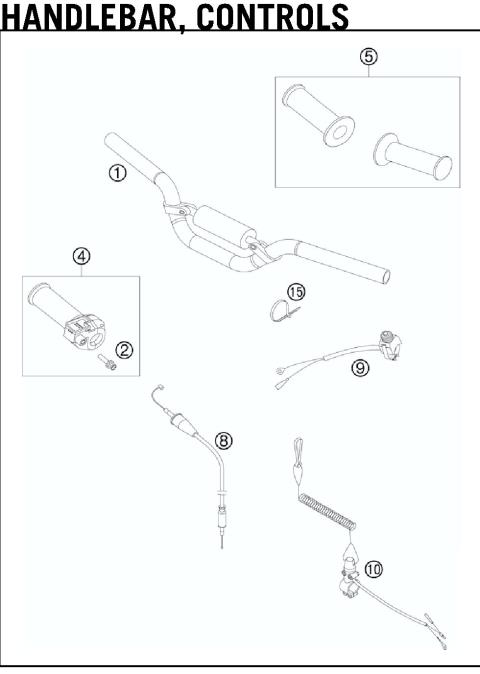 HANDLEBAR, CONTROLS

5

1

4

15

2

9

8

10