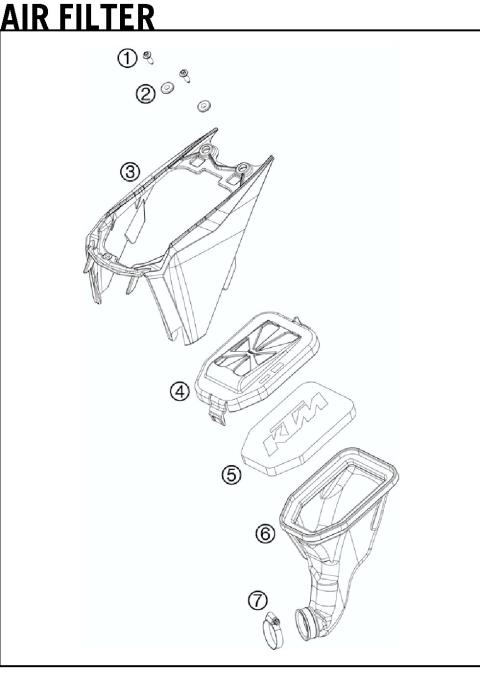 AIR FILTER

1
2
3
4
KTM
5
6
7