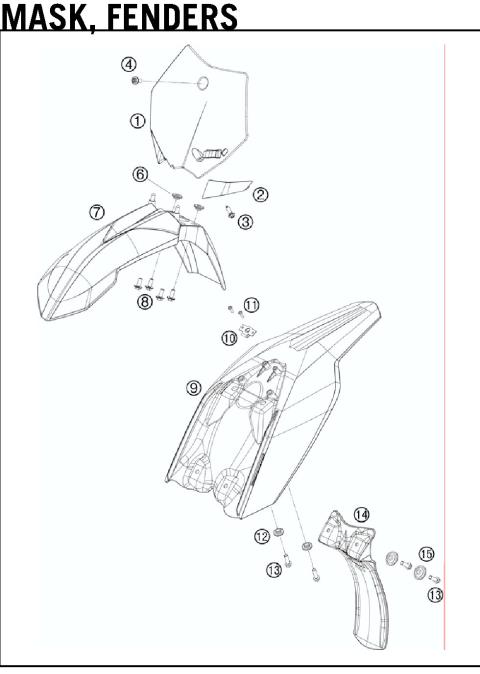 MASK, FENDERS

4
1
6
2
7
3
8
11
10
9
14
12
15
13
13