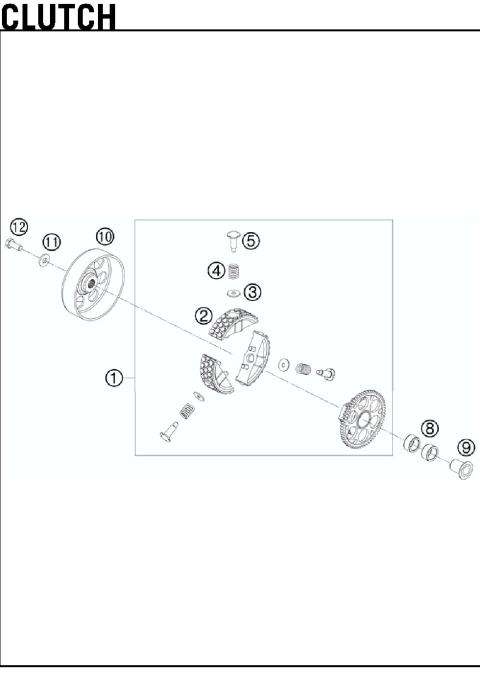 CLUTCH

12
11
10
5
4
3
2
1
8
9