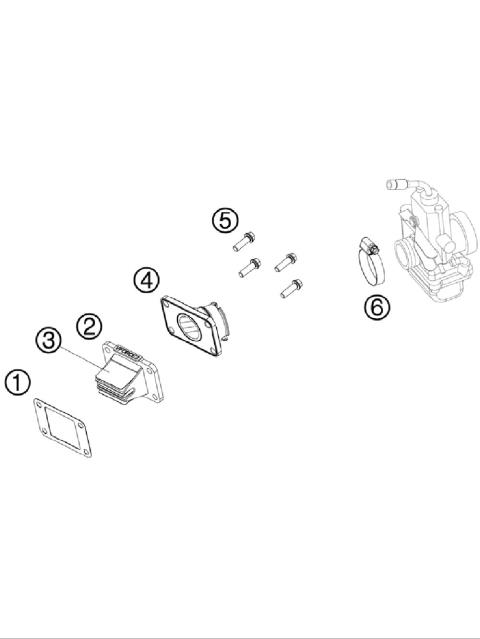 5

4

6

2

3

1