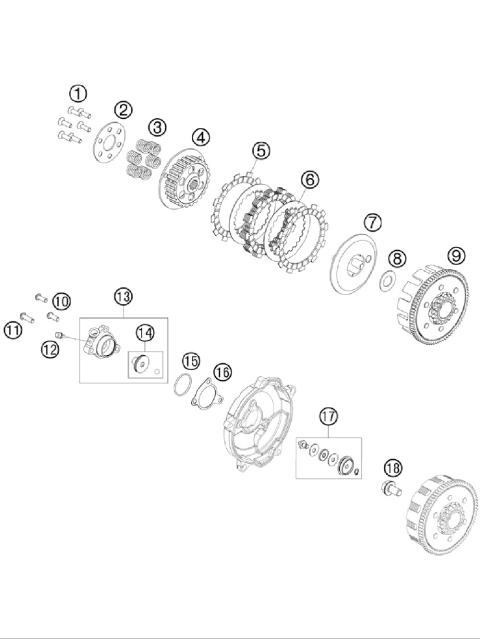 1
2
3
4
5
6
7
8
9
10
11
12
13
14
15
16
17
18