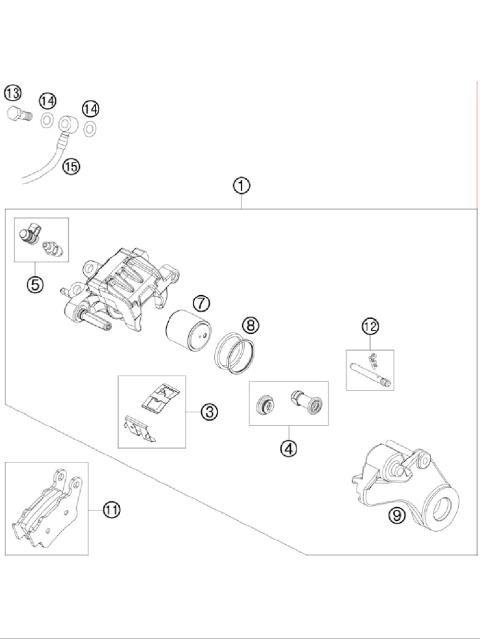 13
14
14
15
1
5
7
8
12
3
4
11
9