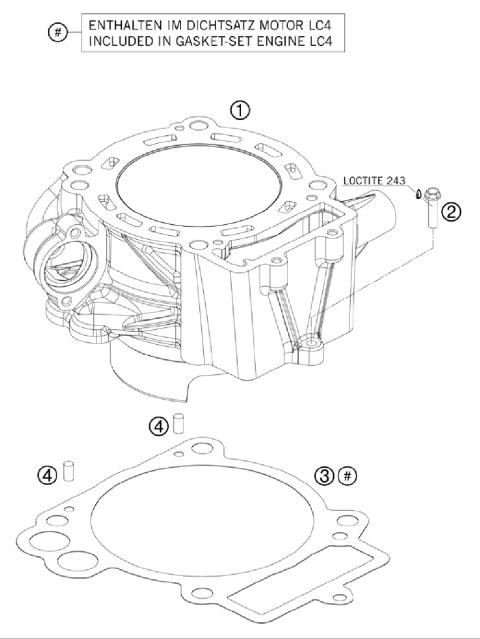 # ENTHALTEN IM DICHTSATZ MOTOR LC4
INCLUDED IN GASKET-SET ENGINE LC4

1

LOCTITE 243

2

4

4

3 #