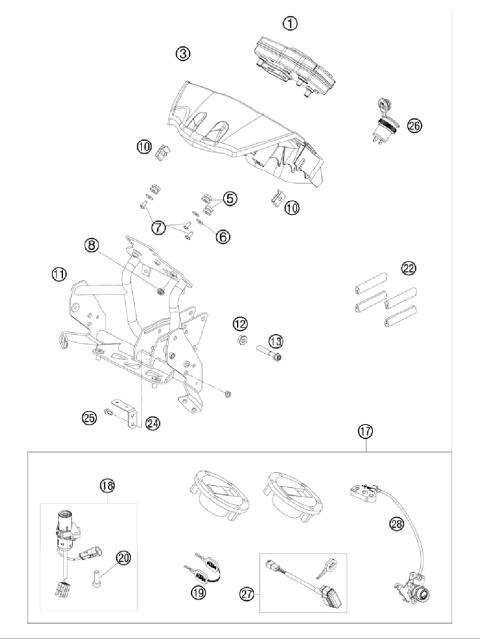 1
3
26
10
5
10
7
6
8
11
22
12
13
25
24
17
18
28
20
19
27