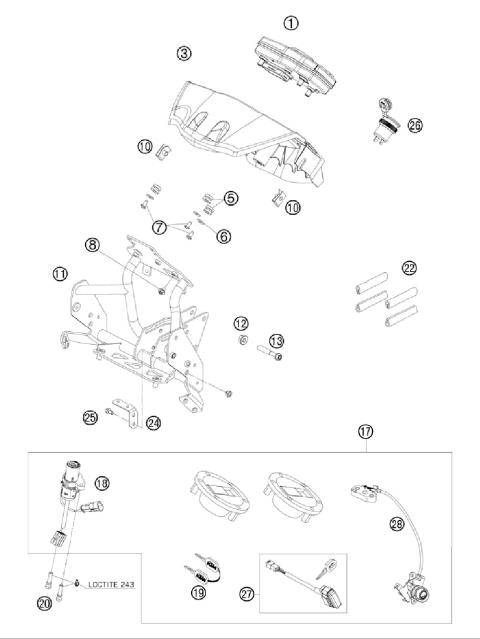 1
3
26
10
5
10
7
6
8
11
22
12
13
25
24
17
18
28
LOCTITE 243
20
19
27