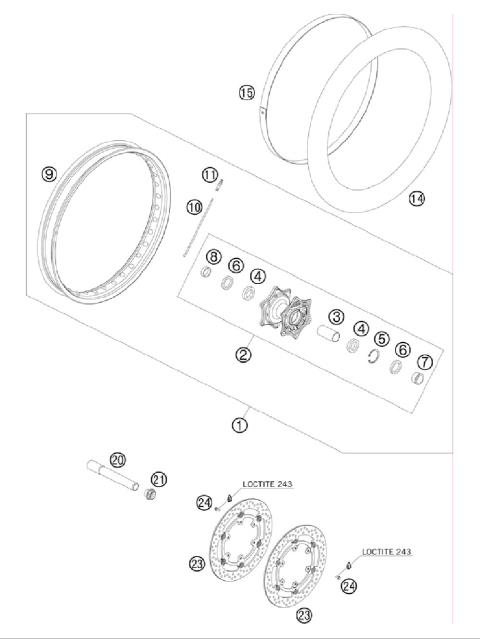 15
14
9
11
10
8
6
4
3
4
5
6
7
2
1
20
21
LOCTITE 243
24
23
LOCTITE 243
24
23