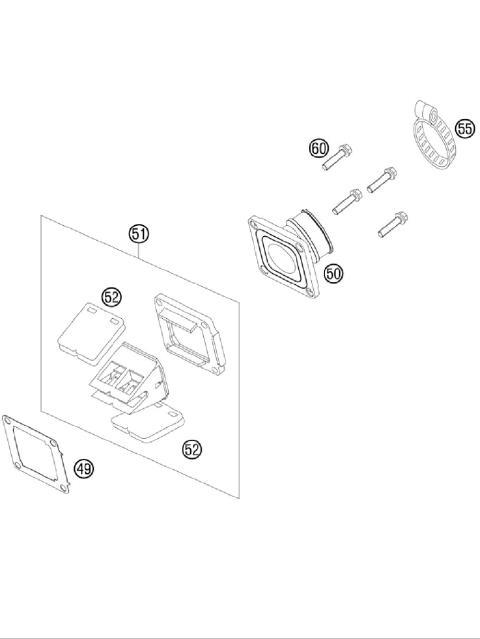 55
60
51
50
52
52
49