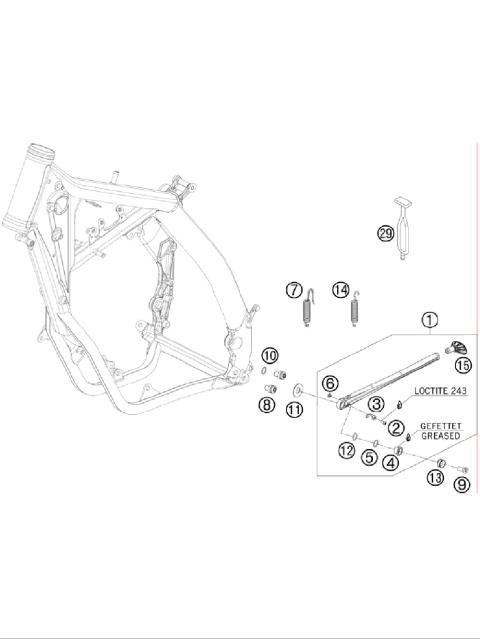 29
7
14
1
15
10
6
LOCTITE 243
8
11
3
2
GEFETTET
GREASED
12
5
4
13
9