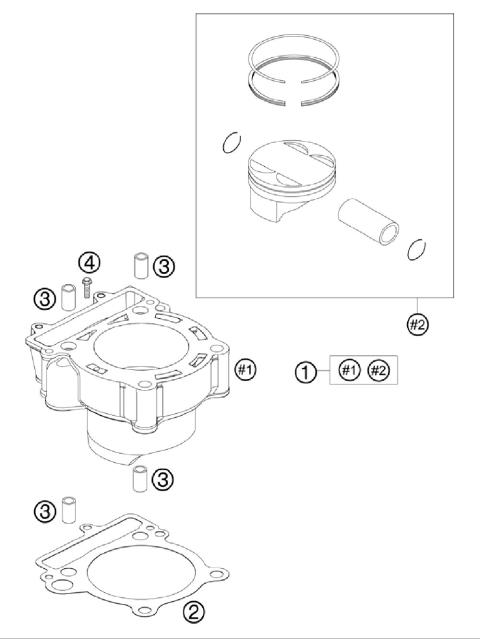 4
3
3
#2
#1
1
#1
#2
3
3
2