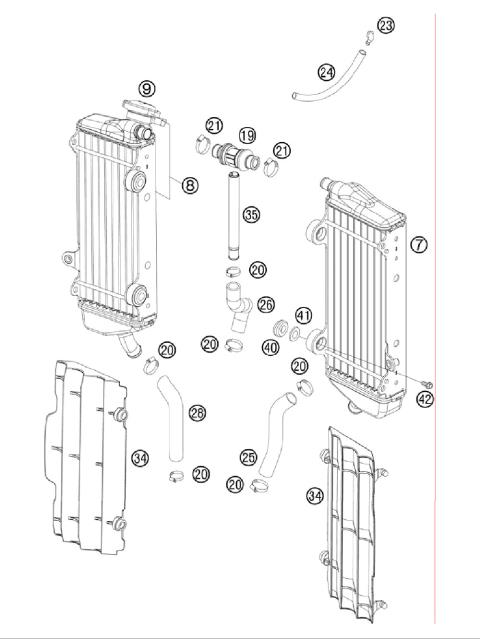 23
24
9
21
19
21
8
35
7
20
26
41
20
40
20
20
42
28
34
25
20
20
34