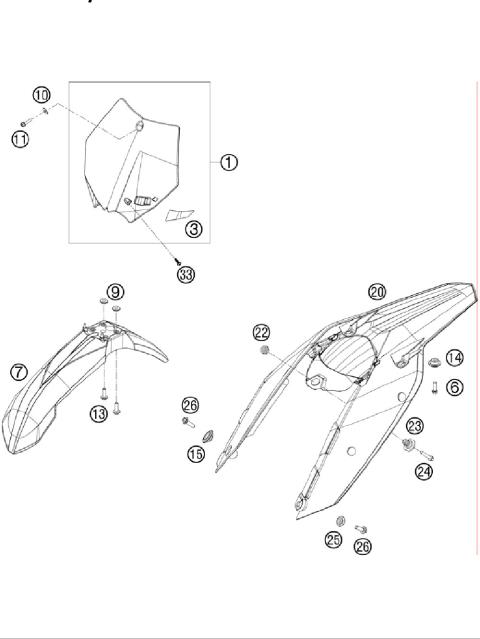 10
11
1
3
33
9
7
13
20
22
14
6
26
15
23
24
25
26