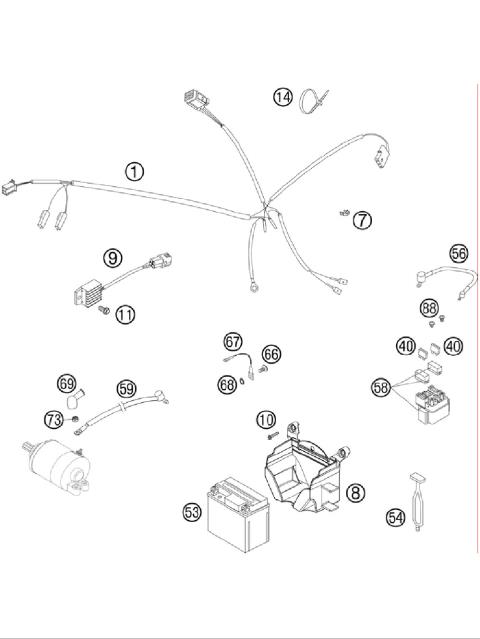 14
1
7
9
56
11
88
67
66
40
40
68
69
59
58
73
10
8
53
54