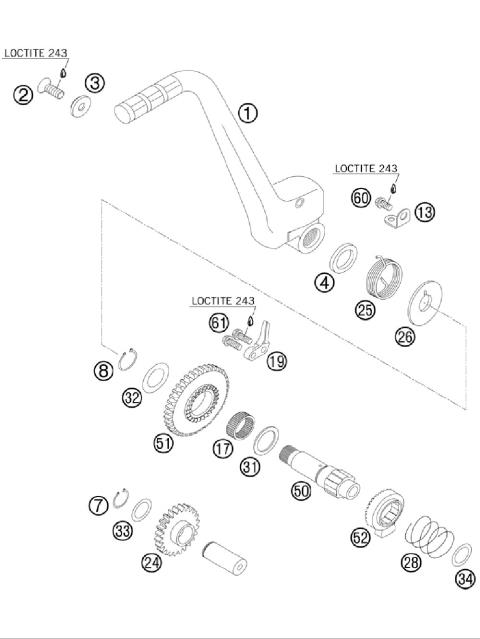 LOCTITE 243

2

3

1

LOCTITE 243

60

13

4

25

26

LOCTITE 243

61

19

8

32

51

17

31

50

7

33

24

52

28

34